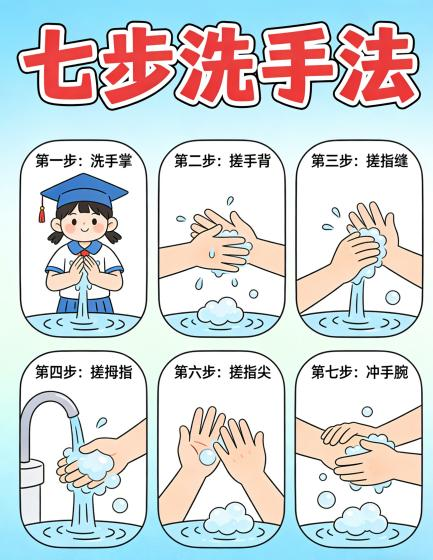 七步洗手法

第一步：洗手掌

第二步：搓手背

第三步：搓指缝

第四步：搓拇指

第六步：搓指尖

第七步：冲手腕